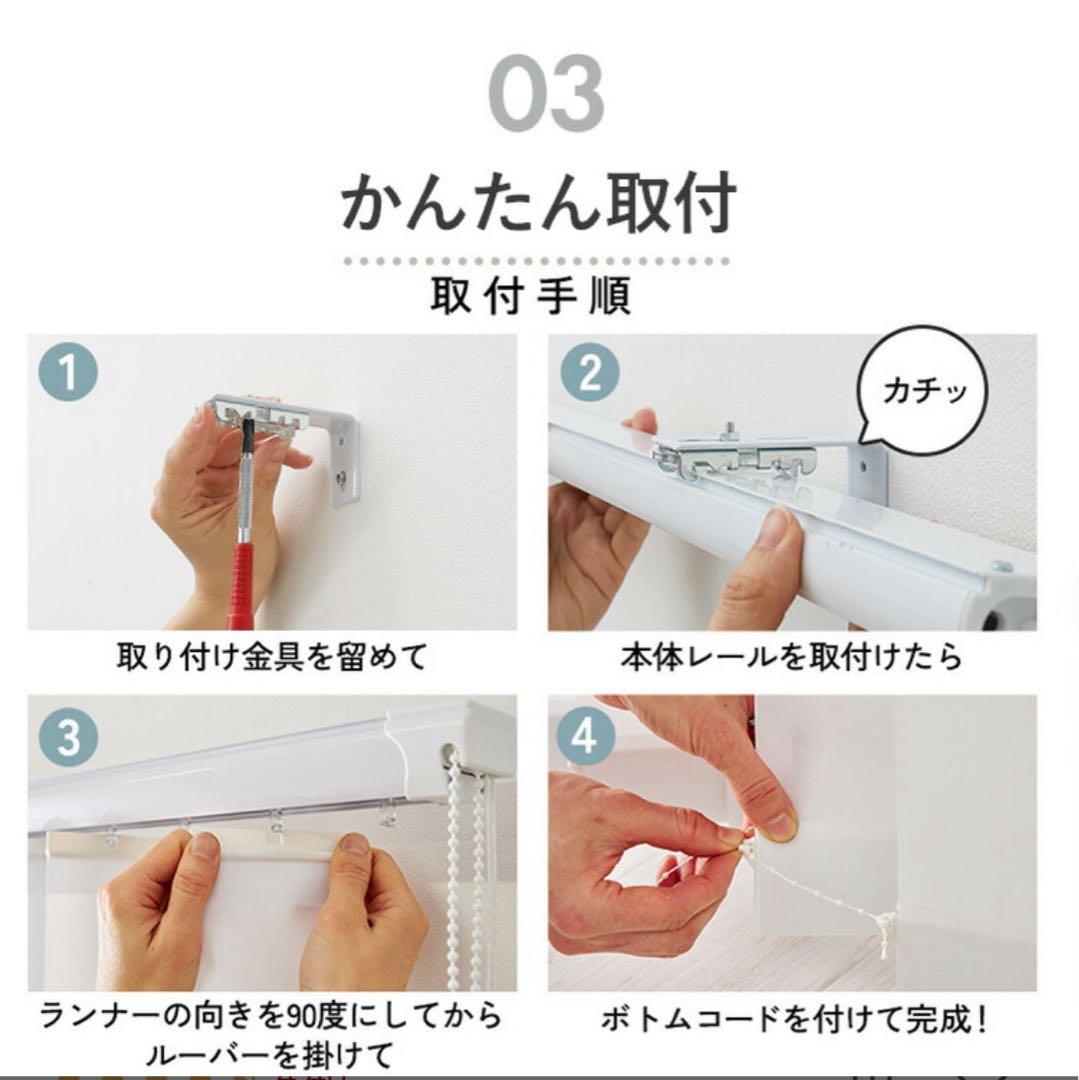 03

かんたん取付

取付手順

1

取り付け金具を留めて

2

カチッ

本体レールを取付けたら

3

ランナーの向きを90度にしてから ルーバーを掛けて

4

ボトムコードを付けて完成！