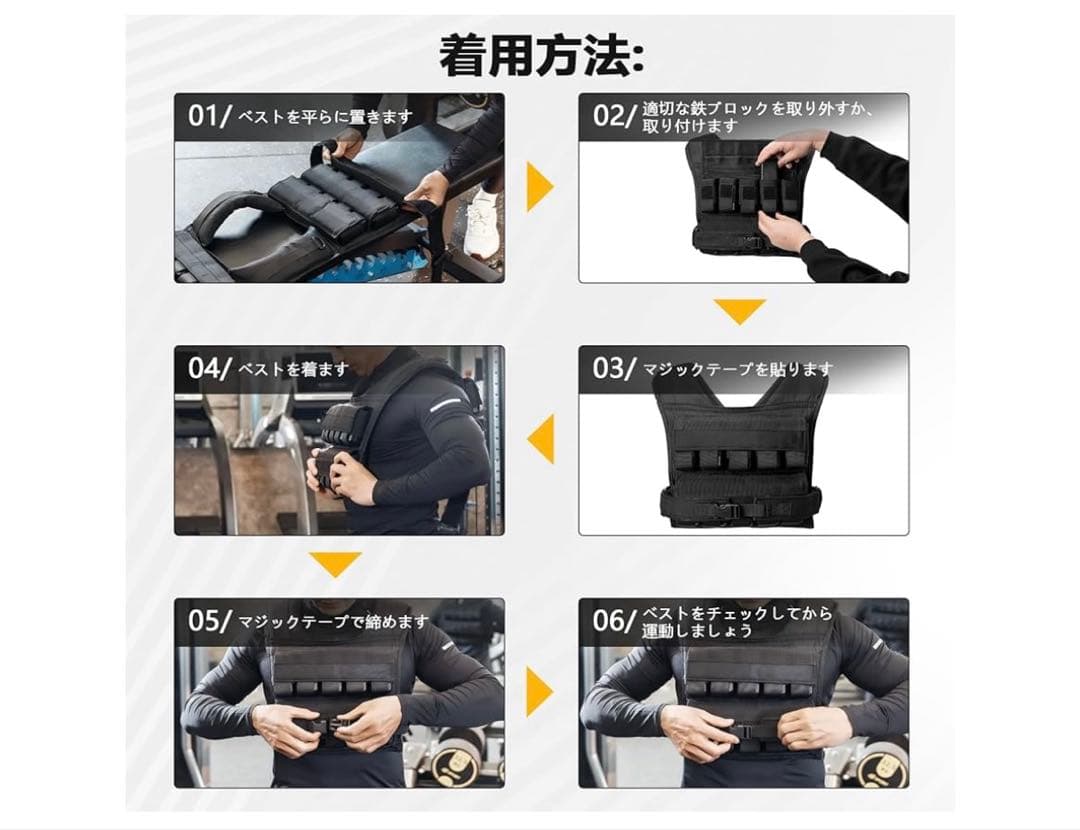 着用方法:

01/ ベストを平らに置きます

02/ 適切な鉄ブロックを取り外すか、取り付けます

03/ マジックテープを貼ります

04/ ベストを着ます

05/ マジックテープで締めます

06/ ベストをチェックしてから運動しましょう