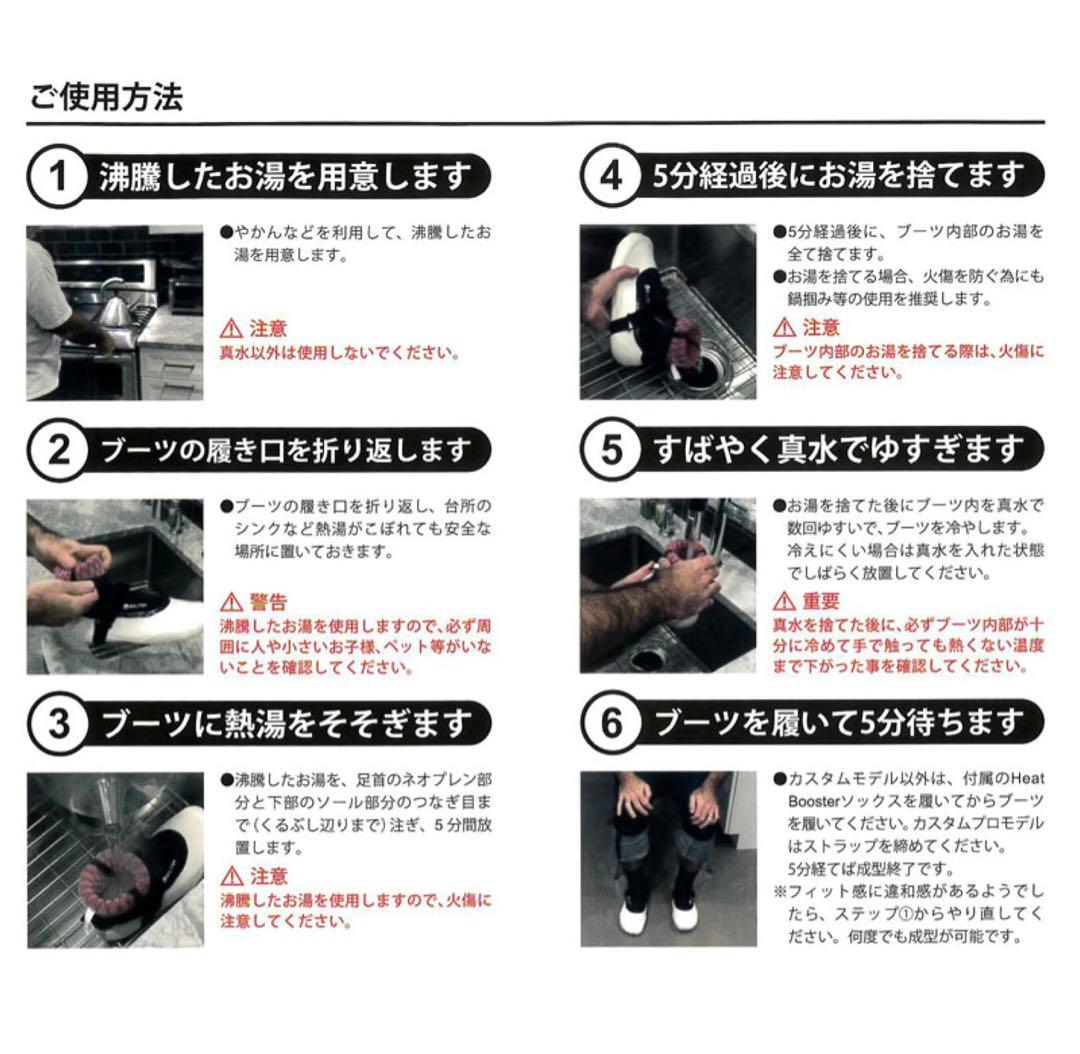 ご使用方法

1 沸騰したお湯を用意します

●やかんなどを利用して、沸騰したお湯を用意します。

⚠ 注意
真水以外は使用しないでください。

2 ブーツの履き口を折り返します

●ブーツの履き口を折り返し、台所のシンクなど熱湯がこぼれても安全な場所に置いておきます。

⚠ 警告
沸騰したお湯を使用しますので、必ず周囲に人や小さいお子様、ペット等がいないことを確認してください。

3 ブーツに熱湯をそそぎます

●沸騰したお湯を、足首のネオプレン部分と下部のソール部分のつなぎ目まで(くるぶし辺りまで)注ぎ、5分間放置します。

⚠ 注意
沸騰したお湯を使用しますので、火傷に注意してください。

4 5分経過後にお湯を捨てます

●5分経過後に、ブーツ内部のお湯を全て捨てます。
●お湯を捨てる場合、火傷を防ぐ為にも鍋掴み等の使用を推奨します。

⚠ 注意
ブーツ内部のお湯を捨てる際は、火傷に注意してください。

5 すばやく真水でゆすぎます

●お湯を捨てた後にブーツ内を真水で数回ゆすいで、ブーツを冷やします。冷えにくい場合は真水を入れた状態でしばらく放置してください。

⚠ 重要
真水を捨てた後に、必ずブーツ内部が十分に冷めて手で触っても熱くない温度まで下がった事を確認してください。

6 ブーツを履いて5分待ちます

●カスタムモデル以外は、付属のHeat Boosterソックスを履いてからブーツを履いてください。カスタムプロモデルはストラップを締めてください。
5分経てば成型終了です。
※フィット感に違和感があるようでしたら、ステップ①からやり直してください。何度でも成型が可能です。