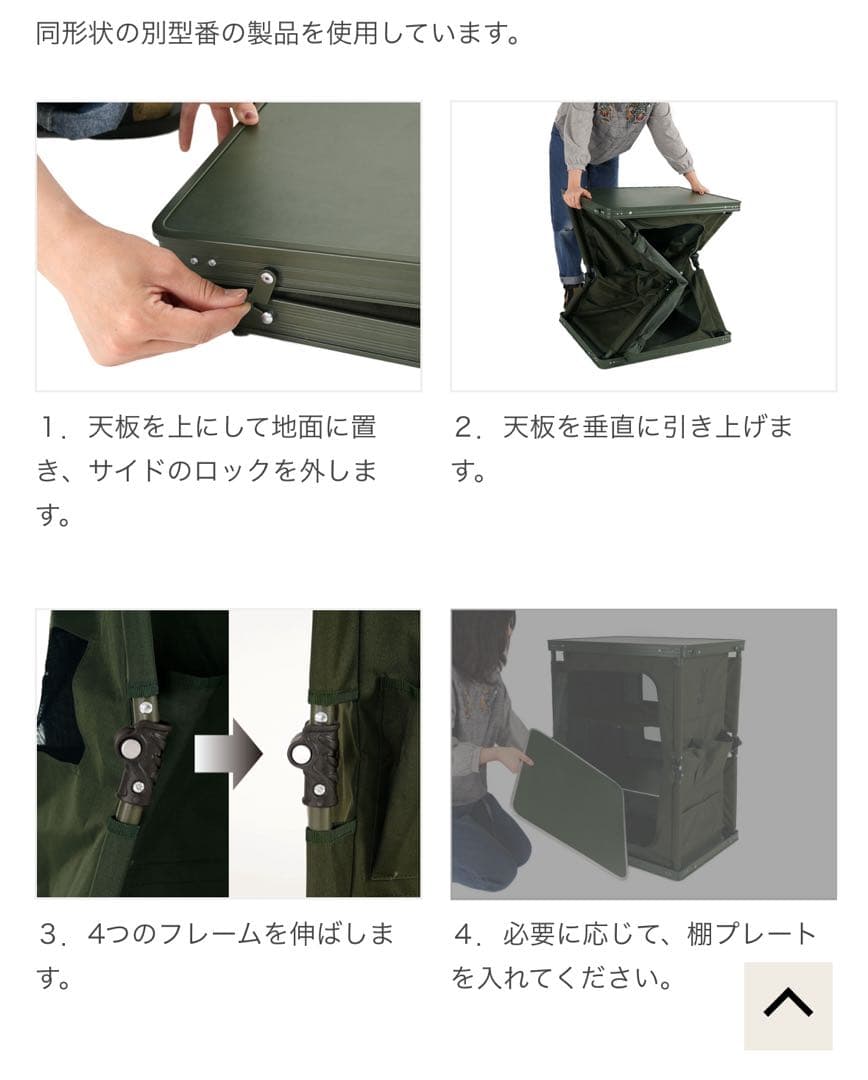 同形状の別型番の製品を使用しています。

1．天板を上にして地面に置き、サイドのロックを外します。

2．天板を垂直に引き上げます。

3．4つのフレームを伸ばします。

4．必要に応じて、棚プレートを入れてください。