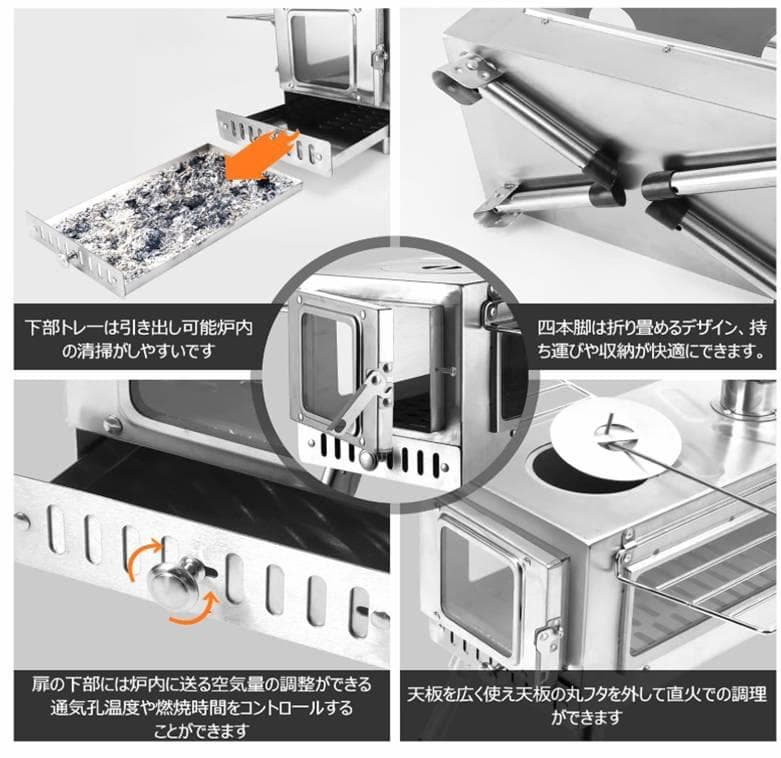 下部トレーは引き出し可能炉内の清掃がしやすいです

四本脚は折り畳めるデザイン、持ち運びや収納が快適にできます。

扉の下部には炉内に送る空気量の調整ができる通気孔温度や燃焼時間をコントロールすることができます

天板を広く使え天板の丸フタを外して直火での調理ができます