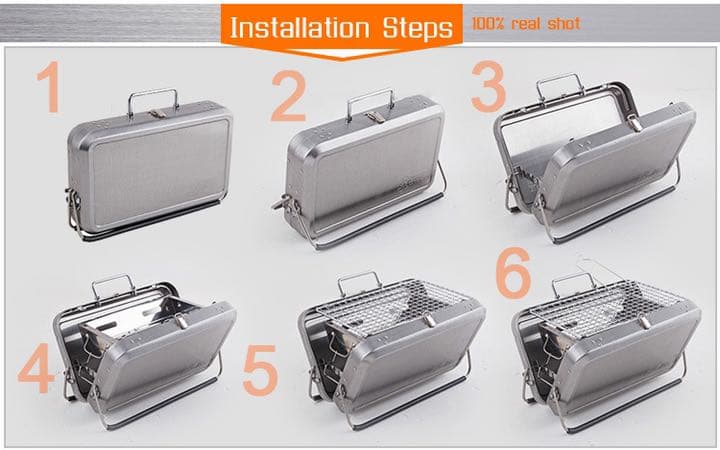 Installation Steps

100% real shot

1

2

3

4

5

6