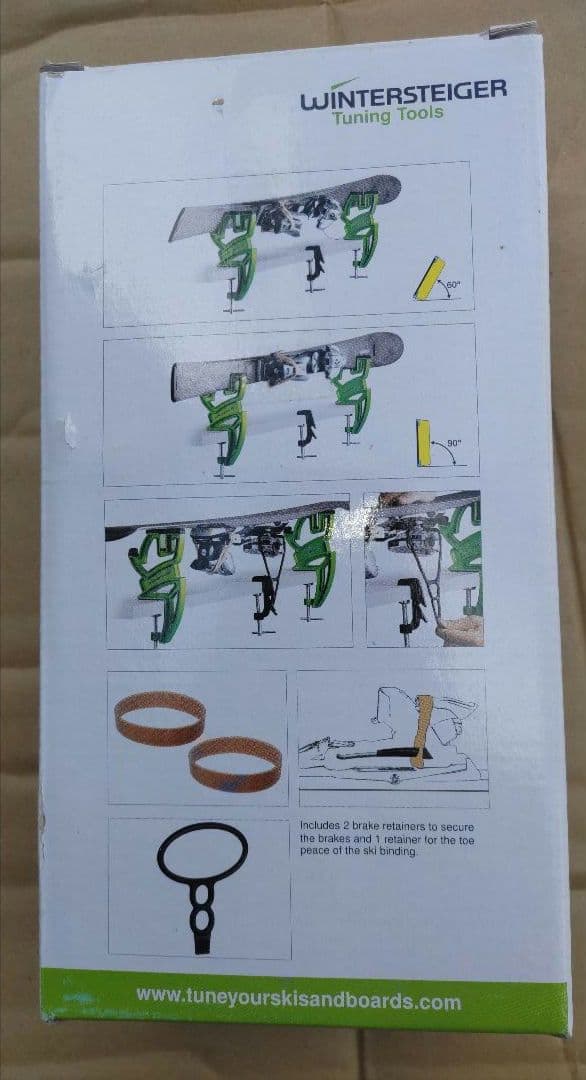 WINTERSTEIGER
Tuning Tools

60°

90°

Includes 2 brake retainers to secure the brakes and 1 retainer for the toe peace of the ski binding.

www.tuneyourskisandboards.com