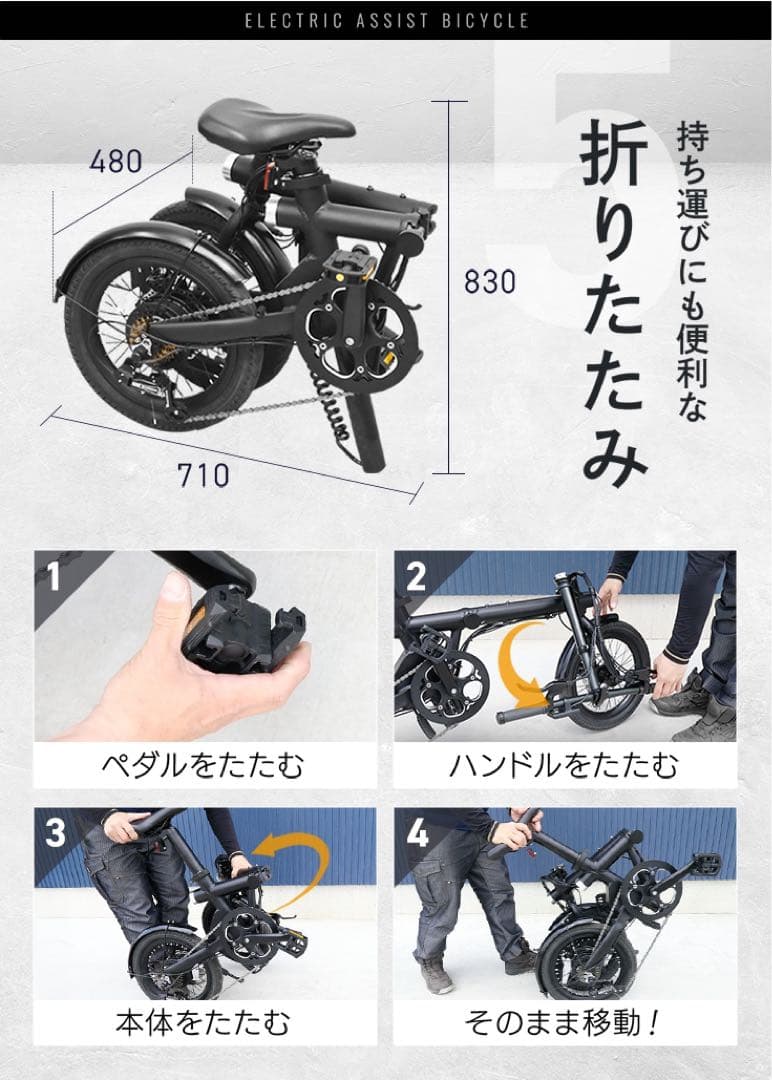 ELECTRIC ASSIST BICYCLE

5

持ち運びにも便利な

折りたたみ

480

830

710

1
ペダルをたたむ

2
ハンドルをたたむ

3
本体をたたむ

4
そのまま移動！