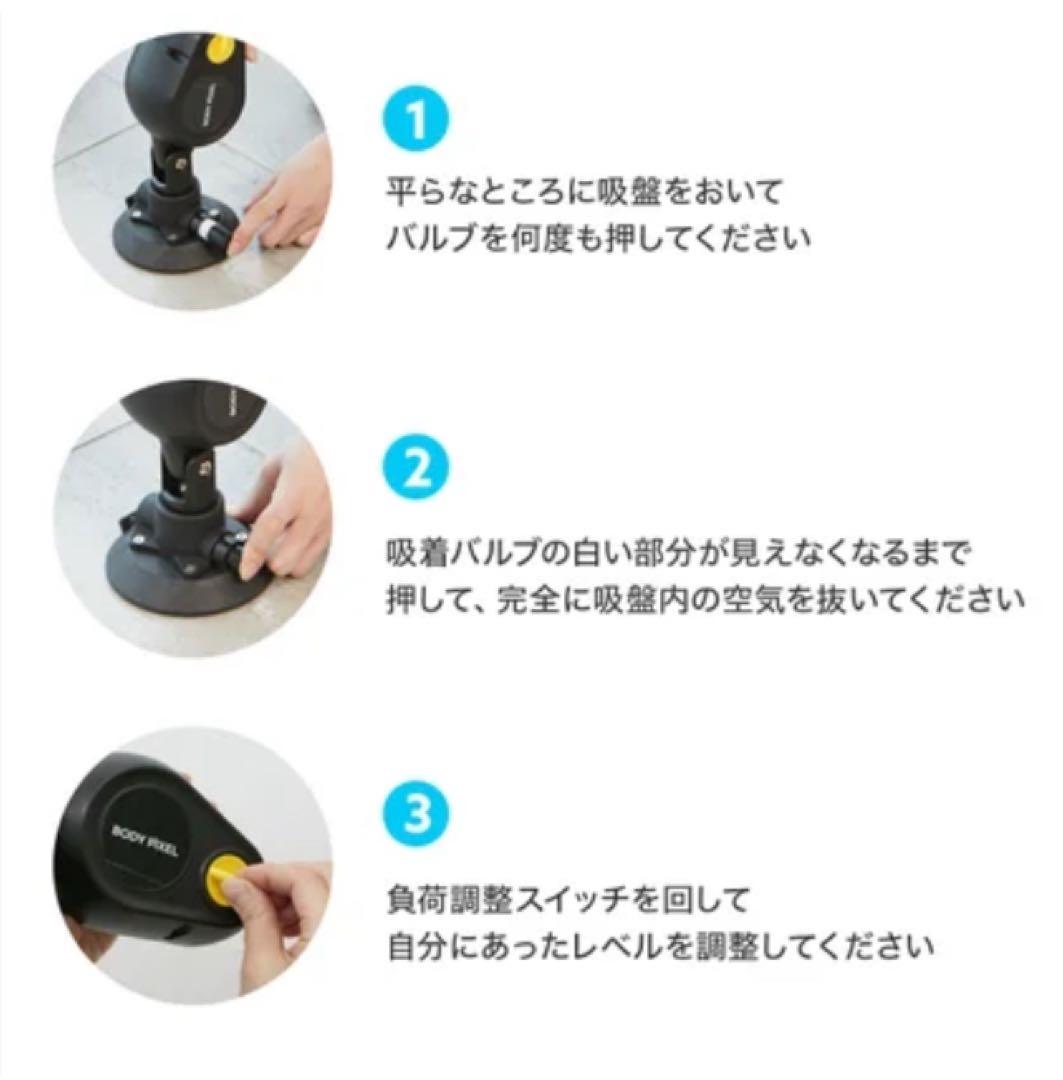 1

平らなところに吸盤をおいて
バルブを何度も押してください

2

吸着バルブの白い部分が見えなくなるまで
押して、完全に吸盤内の空気を抜いてください

BODY PIXEL

3

負荷調整スイッチを回して
自分にあったレベルを調整してください