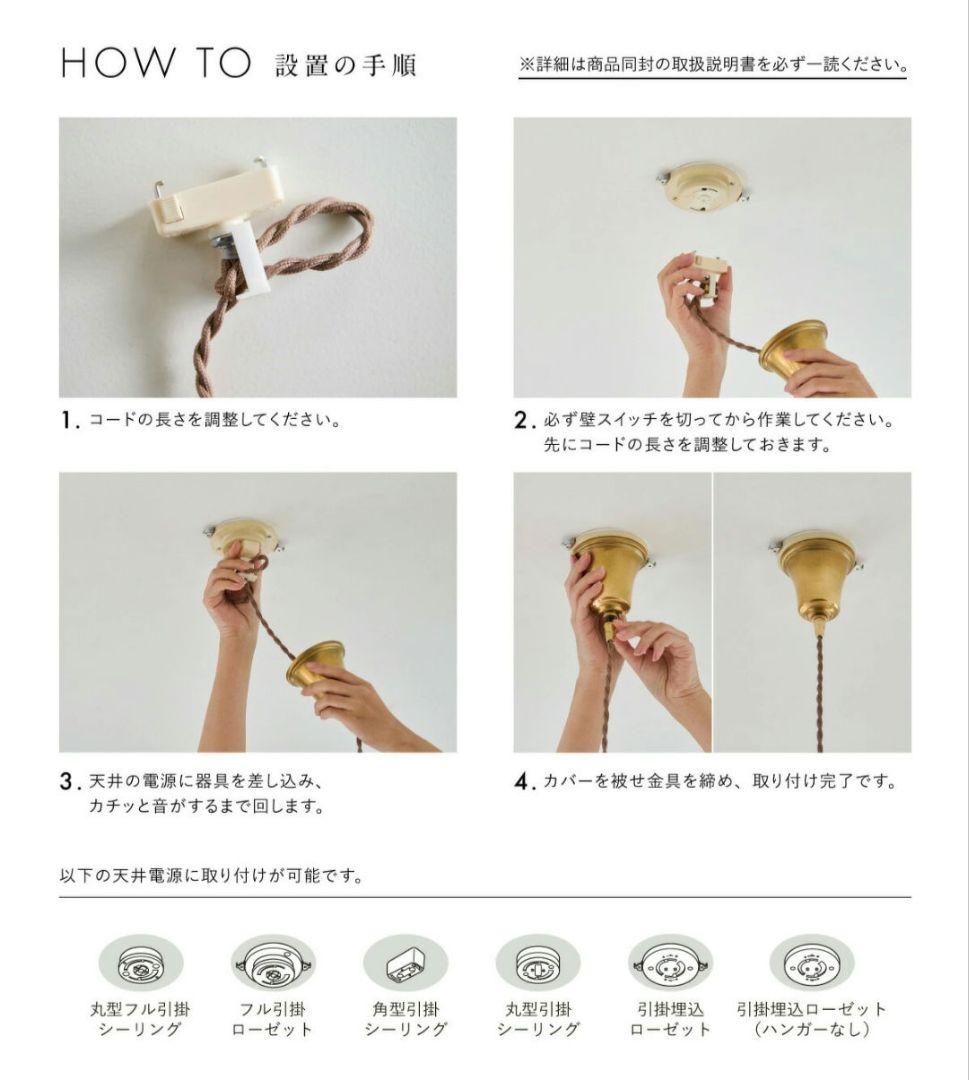 HOW TO 設置の手順

※詳細は商品同封の取扱説明書を必ず一読ください。

1. コードの長さを調整してください。

2. 必ず壁スイッチを切ってから作業してください。先にコードの長さを調整しておきます。

3. 天井の電源に器具を差し込み、カチッと音がするまで回します。

4. カバーを被せ金具を締め、取り付け完了です。

以下の天井電源に取り付けが可能です。

丸型フル引掛シーリング

フル引掛ローゼット

角型引掛シーリング

丸型引掛シーリング

引掛埋込ローゼット

引掛埋込ローゼット（ハンガーなし）