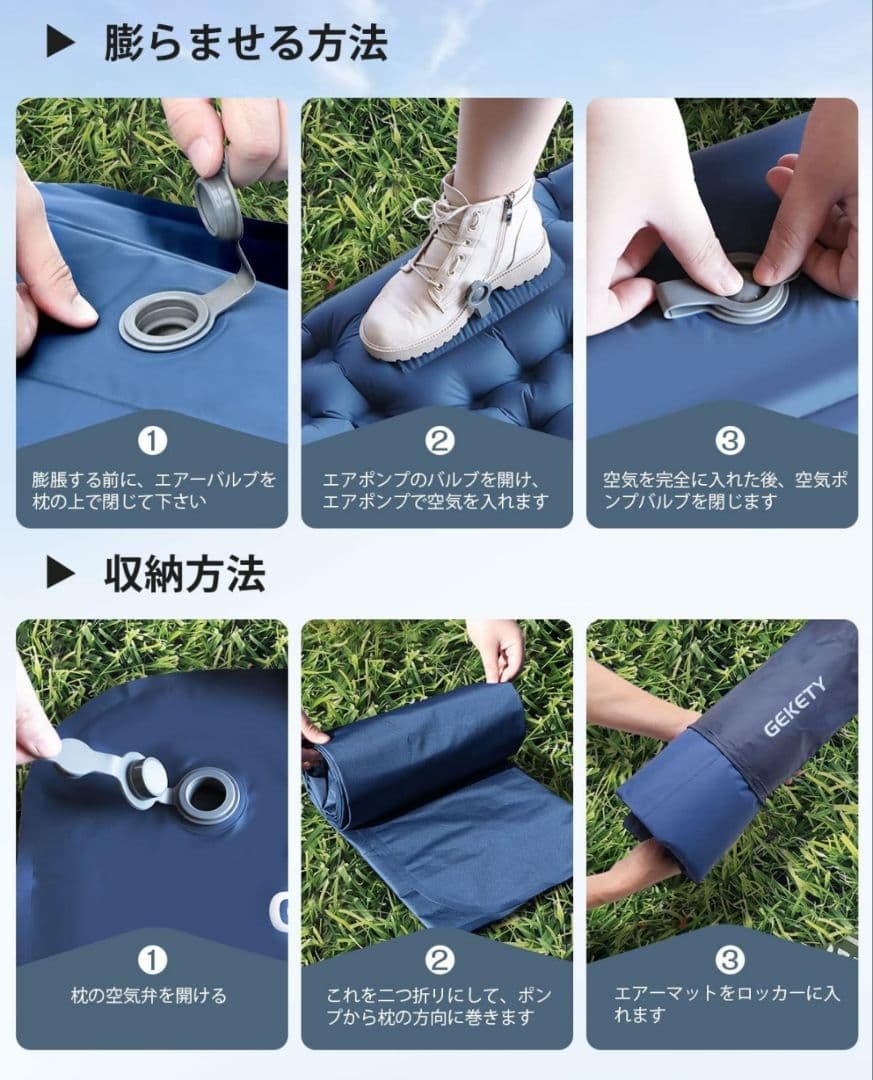 ▶ 膨らませる方法

①
膨脹する前に、エアーバルブを枕の上で閉じて下さい

②
エアポンプのバルブを開け、エアポンプで空気を入れます

③
空気を完全に入れた後、空気ポンプバルブを閉じます

▶ 収納方法

①
枕の空気弁を開ける

②
これを二つ折りにして、ポンプから枕の方向に巻きます

GEKETY

③
エアーマットをロッカーに入れます