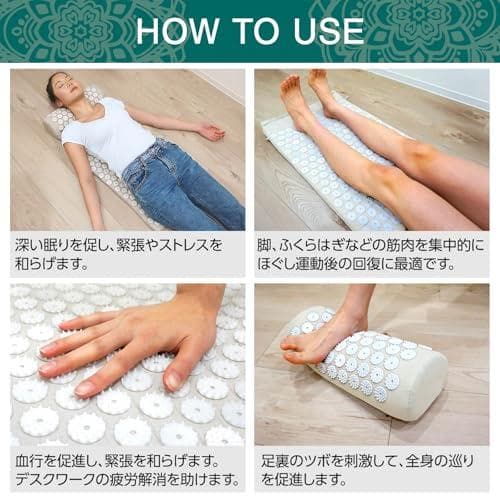 HOW TO USE

深い眠りを促し、緊張やストレスを和らげます。

脚、ふくらはぎなどの筋肉を集中的にほぐし運動後の回復に最適です。

血行を促進し、緊張を和らげます。デスクワークの疲労解消を助けます。

足裏のツボを刺激して、全身の巡りを促進します。