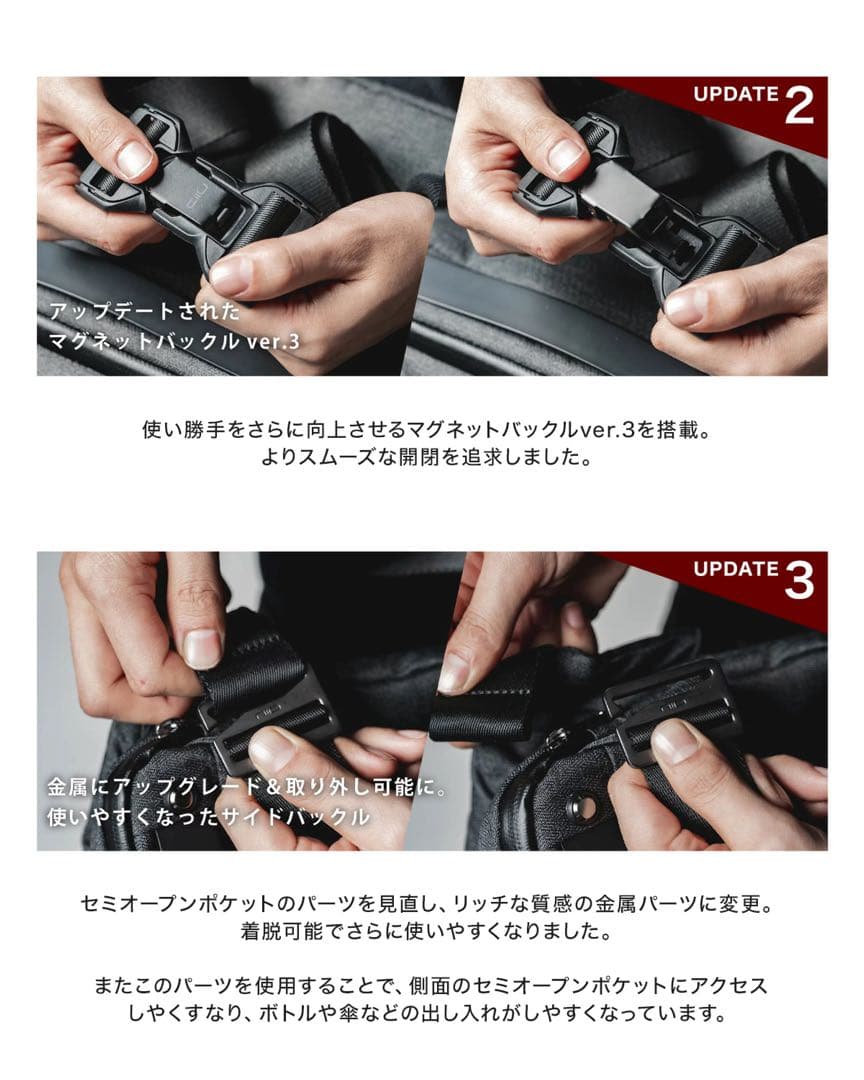 UPDATE 2

アップデートされた
マグネットバックル ver.3

使い勝手をさらに向上させるマグネットバックルver.3を搭載。
よりスムーズな開閉を追求しました。

UPDATE 3

金属にアップグレード＆取り外し可能に。
使いやすくなったサイドバックル

セミオープンポケットのパーツを見直し、リッチな質感の金属パーツに変更。
着脱可能でさらに使いやすくなりました。

またこのパーツを使用することで、側面のセミオープンポケットにアクセスしやくすなり、ボトルや傘などの出し入れがしやすくなっています。