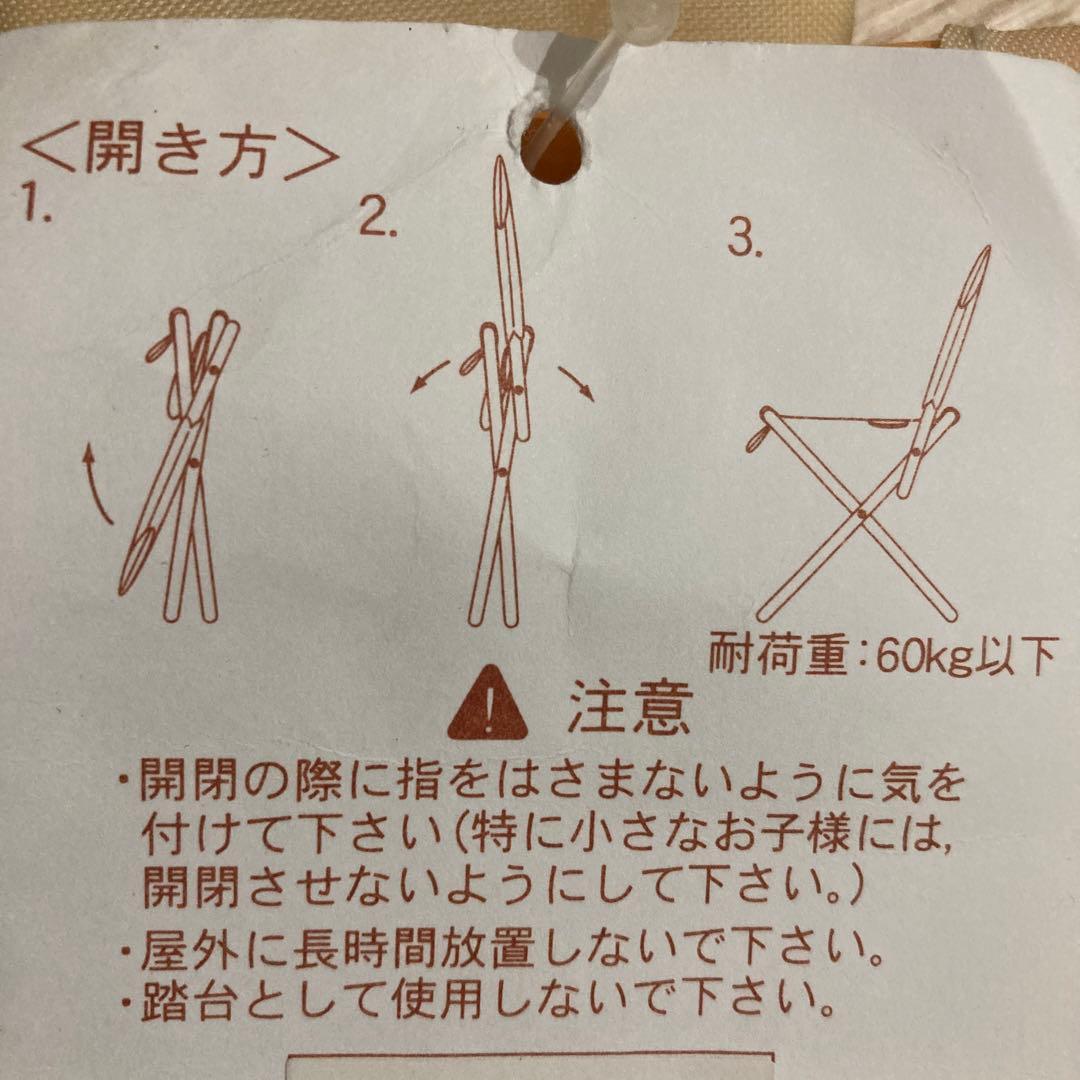 ＜開き方＞
1.
2.
3.

耐荷重：60kg以下

注意

・開閉の際に指をはさまないように気を付けて下さい（特に小さなお子様には，開閉させないようにして下さい。）
・屋外に長時間放置しないで下さい。
・踏台として使用しないで下さい。