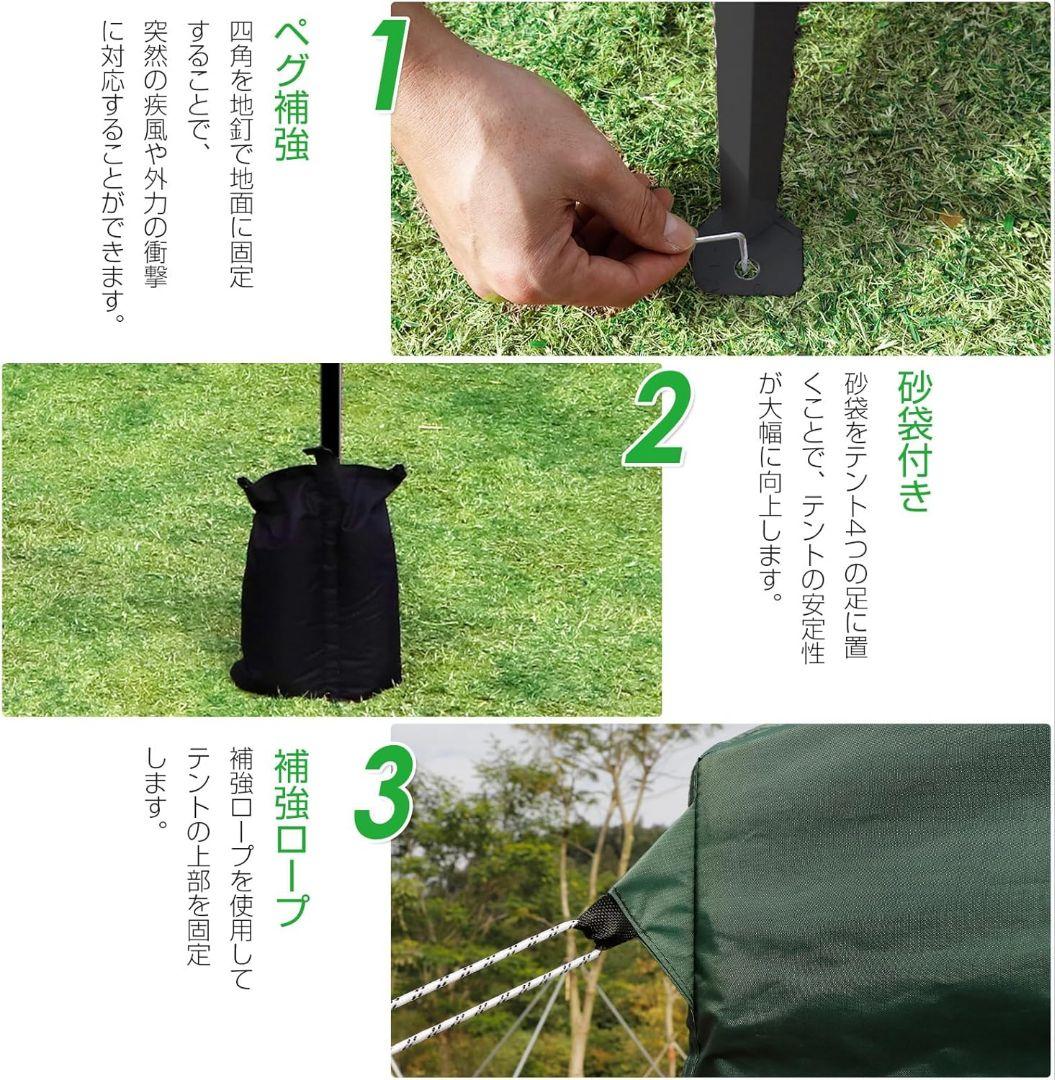 1
ペグ補強
四角を地釘で地面に固定することで、突然の疾風や外力の衝撃に対応することができます。

2
砂袋付き
砂袋をテント4つの足に置くことで、テントの安定性が大幅に向上します。

3
補強ロープ
補強ロープを使用してテントの上部を固定します。