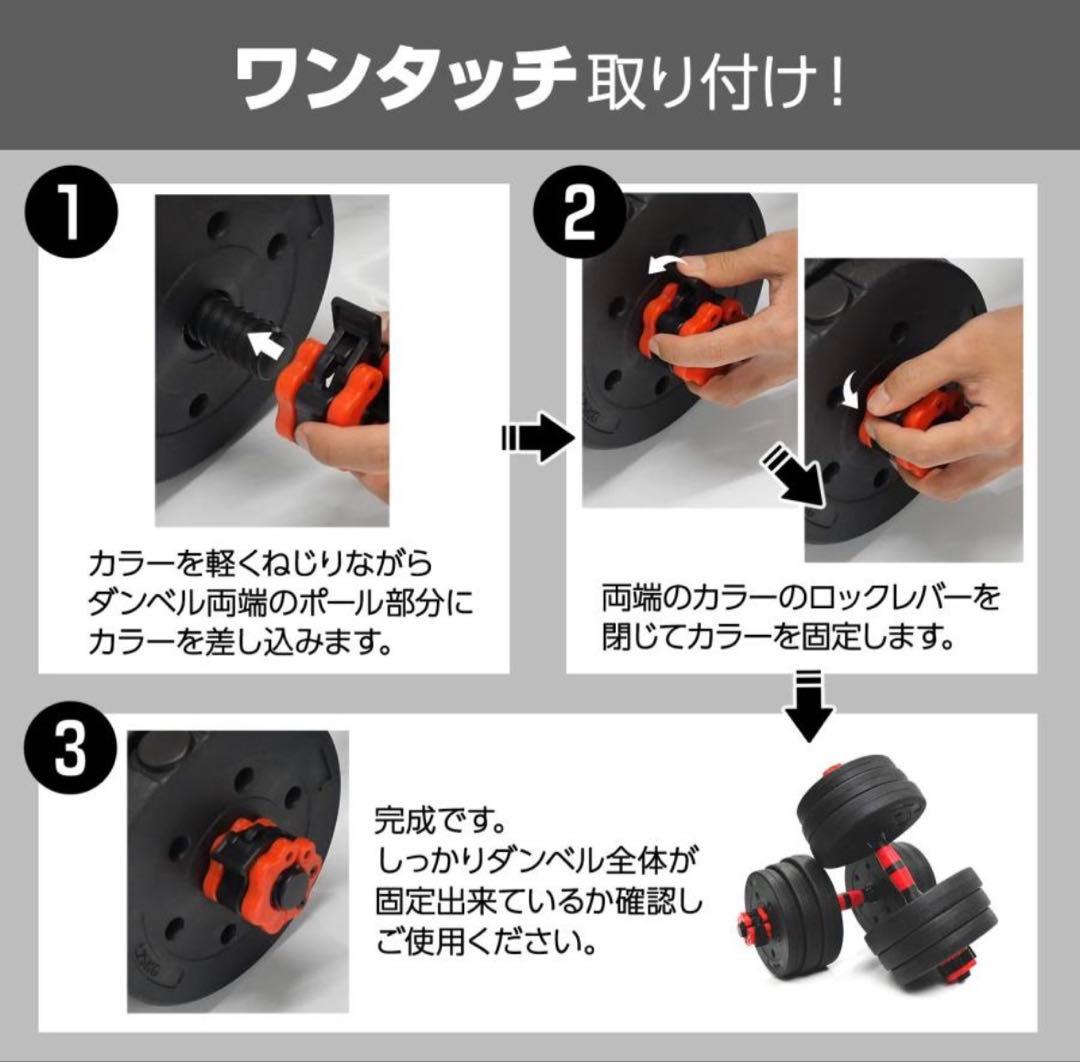 ワンタッチ取り付け!

1

カラーを軽くねじりながらダンベル両端のポール部分にカラーを差し込みます。

2

両端のカラーのロックレバーを閉じてカラーを固定します。

3

完成です。
しっかりダンベル全体が固定出来ているか確認しご使用ください。