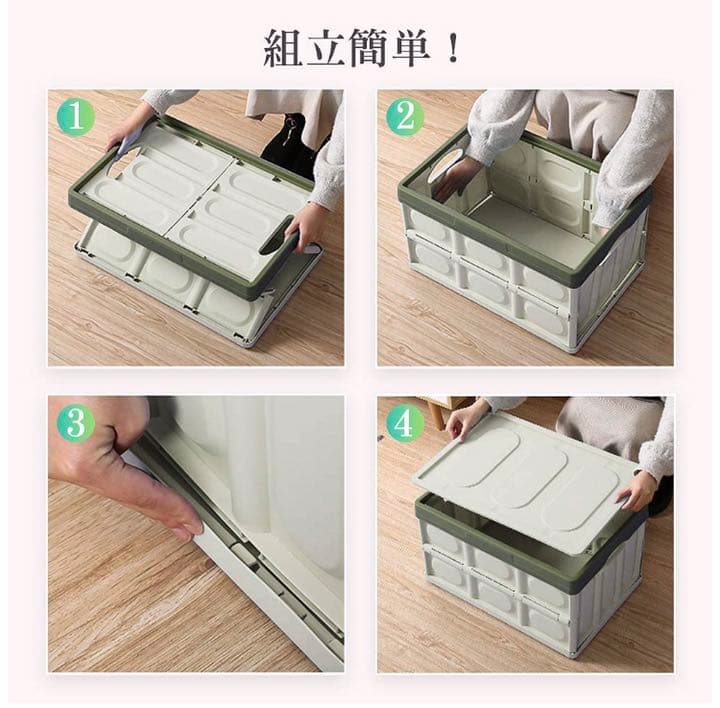 組立簡単！

1

2

3

4