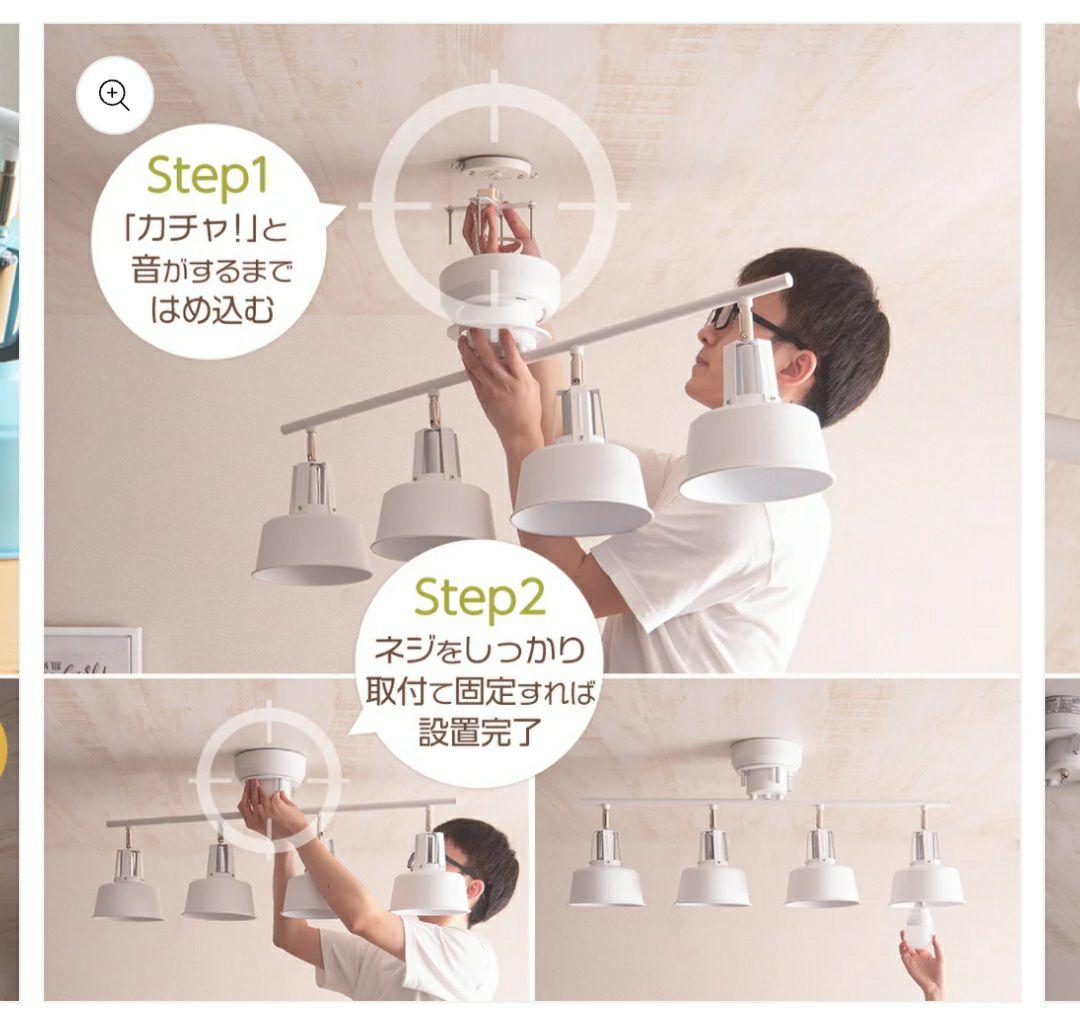 Step1
「カチャ!」と音がするまではめ込む

Step2
ネジをしっかり取付て固定すれば設置完了