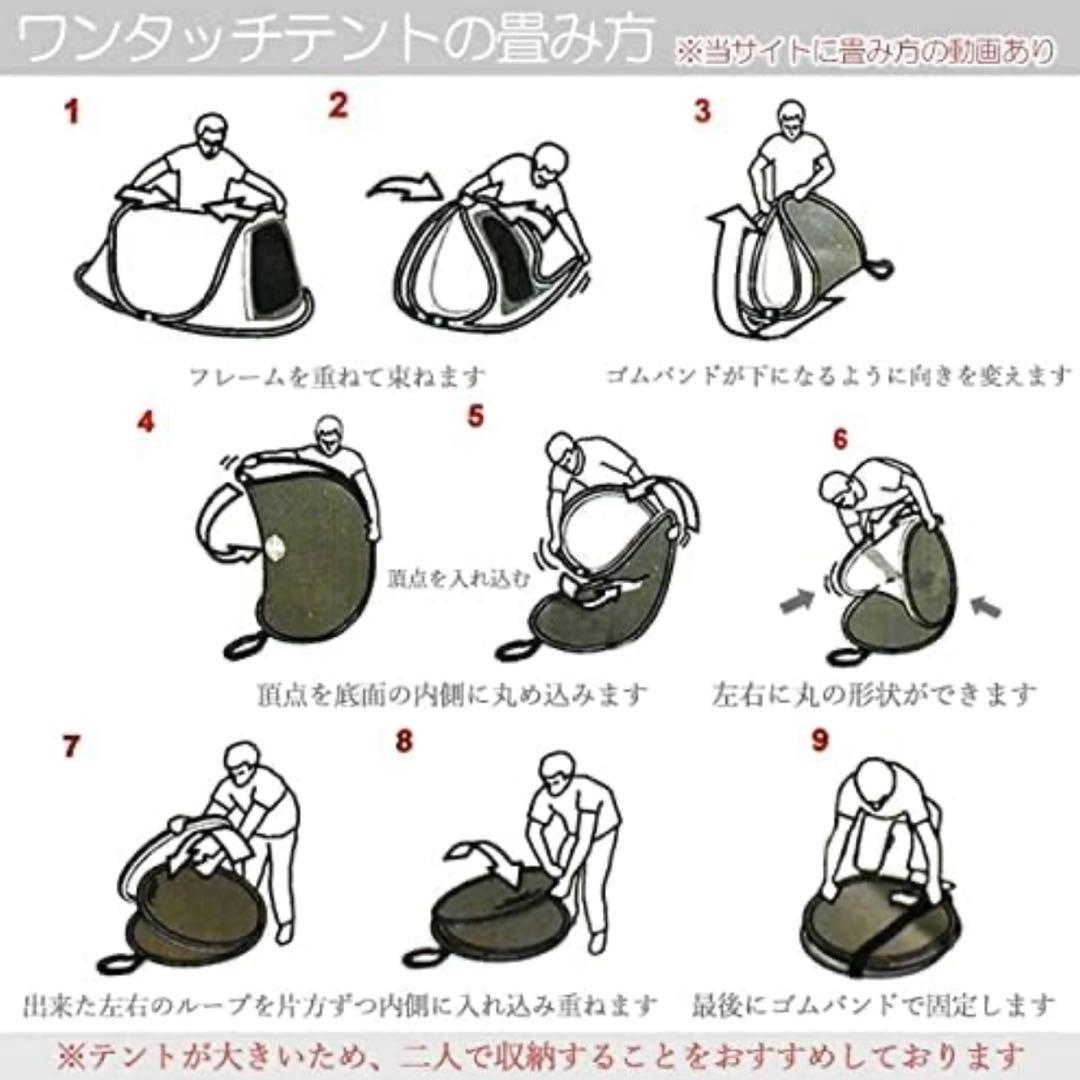 ワンタッチテントの畳み方 ※当サイトに畳み方の動画あり

1

2

3

フレームを重ねて束ねます

ゴムバンドが下になるように向きを変えます

4

5

6

頂点を入れ込む

頂点を底面の内側に丸め込みます

左右に丸の形状ができます

7

8

9

出来た左右のループを片方ずつ内側に入れ込み重ねます

最後にゴムバンドで固定します

※テントが大きいため、二人で収納することをおすすめしております