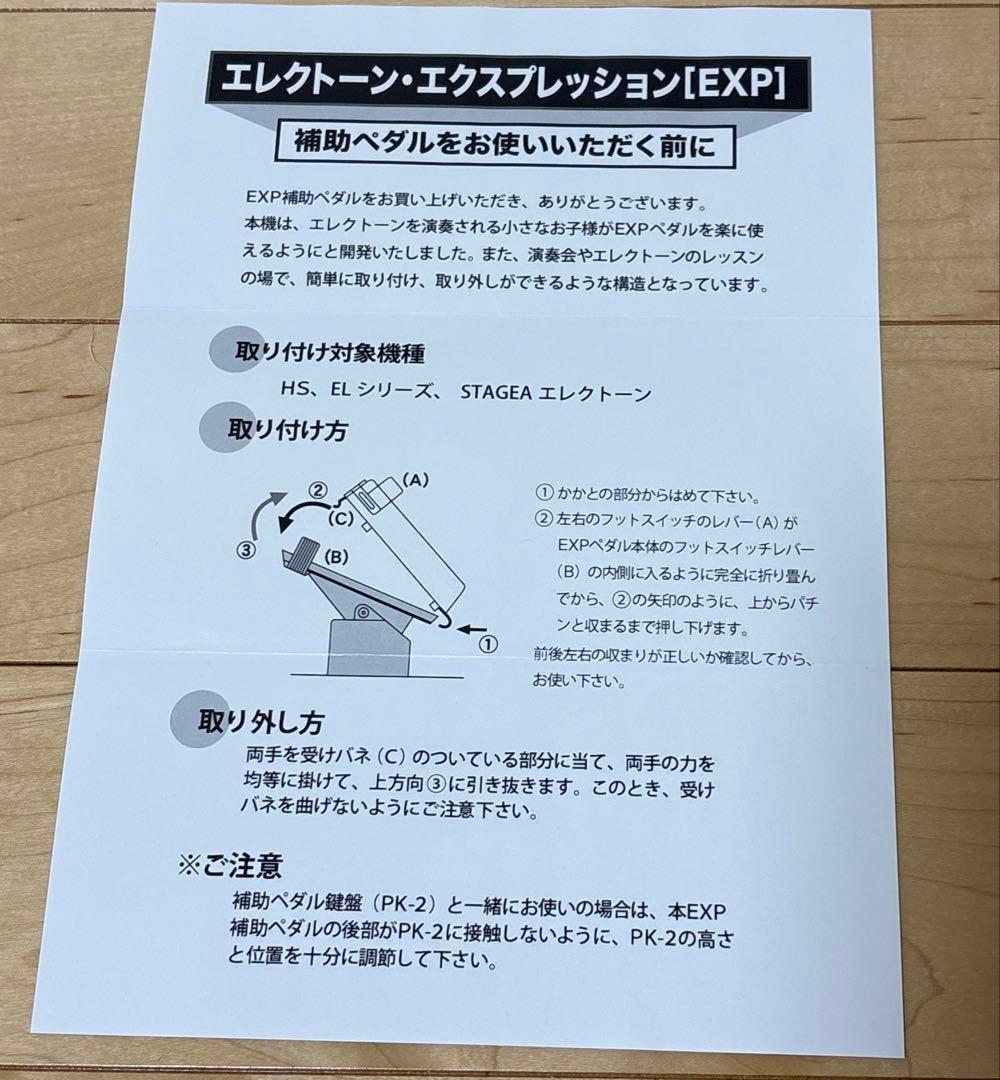 エレクトーン・エクスプレッション[EXP]

補助ペダルをお使いいただく前に

EXP補助ペダルをお買い上げいただき、ありがとうございます。
本機は、エレクトーンを演奏される小さなお子様がEXPペダルを楽に使えるようにと開発いたしました。また、演奏会やエレクトーンのレッスンの場で、簡単に取り付け、取り外しができるような構造となっています。

取り付け対象機種

HS、EL シリーズ、 STAGEA エレクトーン

取り付け方

②
(A)
(C)
③
(B)
①

① かかとの部分からはめて下さい。
② 左右のフットスイッチのレバー（A）がEXPペダル本体のフットスイッチレバー（B）の内側に入るように完全に折り畳んでから、②の矢印のように、上からパチンと収まるまで押し下げます。
前後左右の収まりが正しいか確認してから、お使い下さい。

取り外し方

両手を受けバネ（C）のついている部分に当て、両手の力を均等に掛けて、上方向③に引き抜きます。このとき、受けバネを曲げないようにご注意下さい。

※ご注意

補助ペダル鍵盤（PK-2）と一緒にお使いの場合は、本EXP補助ペダルの後部がPK-2に接触しないように、PK-2の高さと位置を十分に調節して下さい。