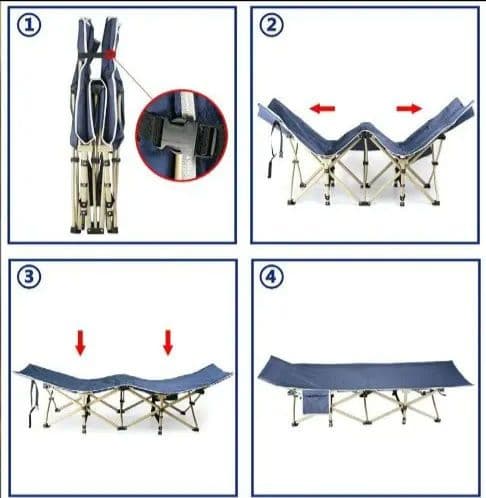 ①

②

③

④